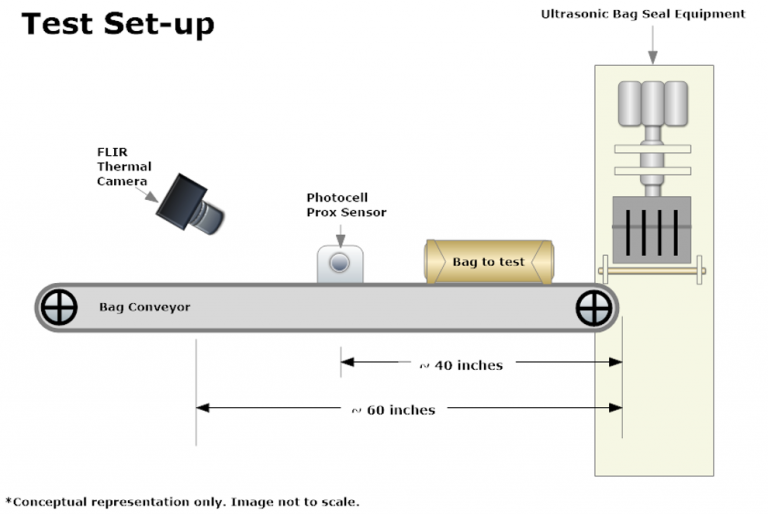 Test Set-up

Ultrasonic Bag Seal Equipment

FLIR Thermal Camera

Photocell Prox Sensor

Bag to test

Bag Conveyor

~ 40 inches

~ 60 inches

*Conceptual representation only. Image not to scale.